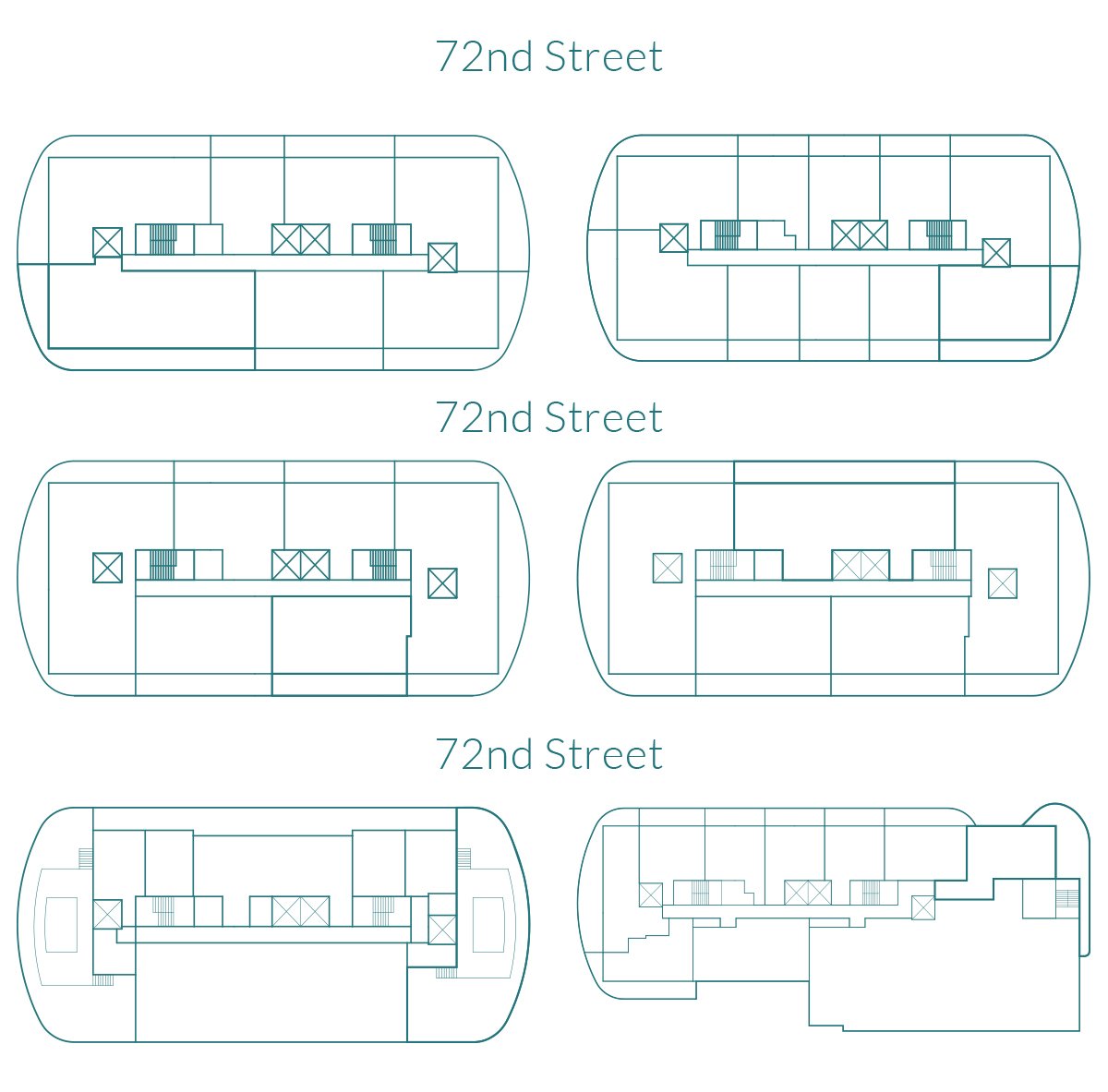 72nd Street

72nd Street

72nd Street